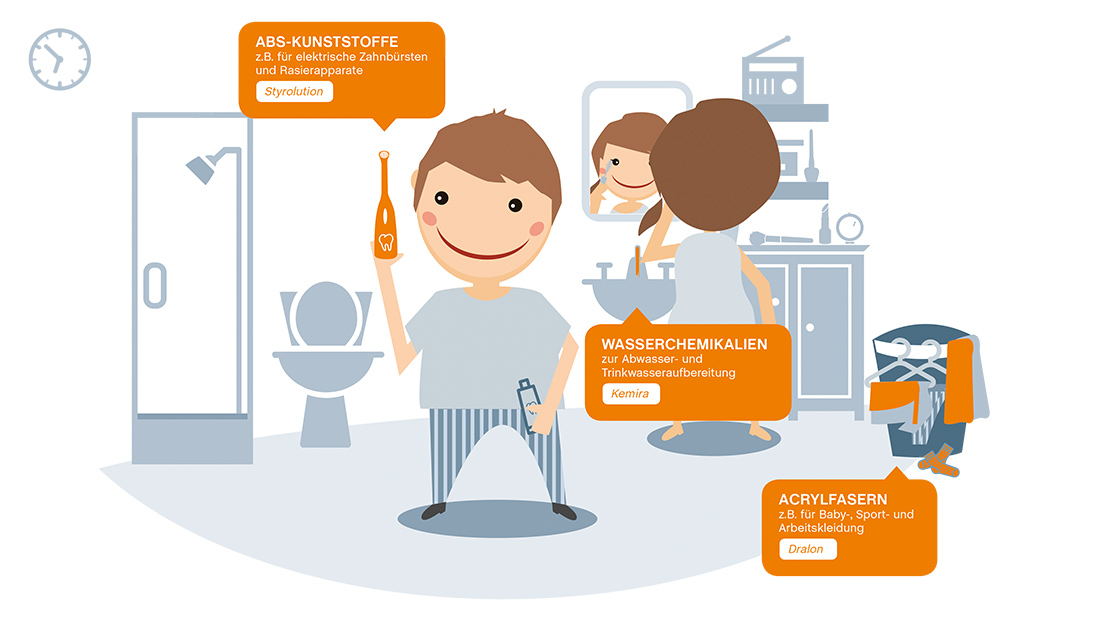 ABS-KUNSTSTOFFE
z.B. für elektrische Zahnbürsten und Rasierapparate
Styrolution

WASSERCHEMIKALIEN
zur Abwasser- und Trinkwasseraufbereitung
Kemira

ACRYLFASERN
z.B. für Baby-, Sport- und Arbeitskleidung
Dralon